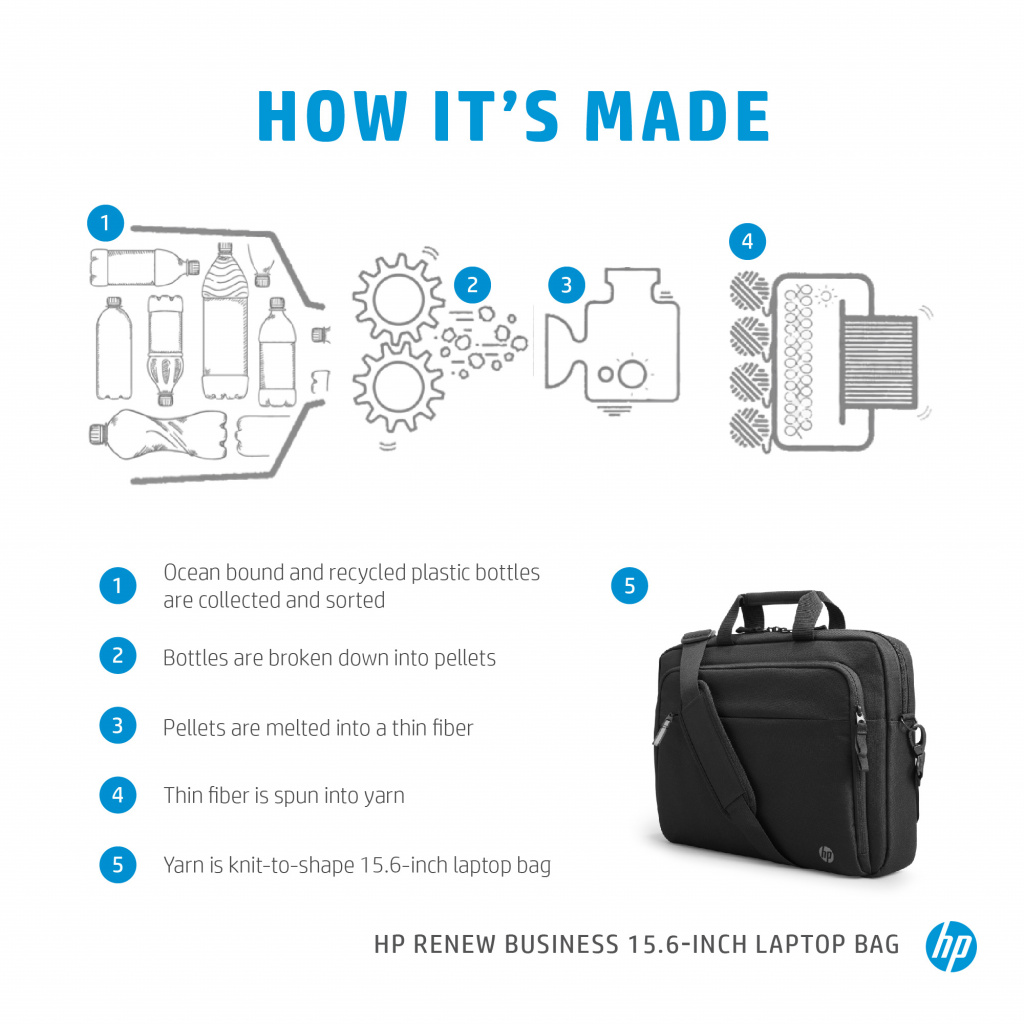 HOW IT'S MADE

1

2

3

4

1 Ocean bound and recycled plastic bottles are collected and sorted

2 Bottles are broken down into pellets

3 Pellets are melted into a thin fiber

4 Thin fiber is spun into yarn

5 Yarn is knit-to-shape 15.6-inch laptop bag

5

hp

HP RENEW BUSINESS 15.6-INCH LAPTOP BAG

hp